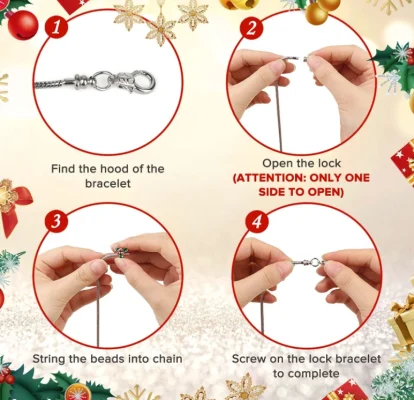 1

Find the hood of the bracelet

2

Open the lock
(ATTENTION: ONLY ONE SIDE TO OPEN)

3

String the beads into chain

4

Screw on the lock bracelet to complete