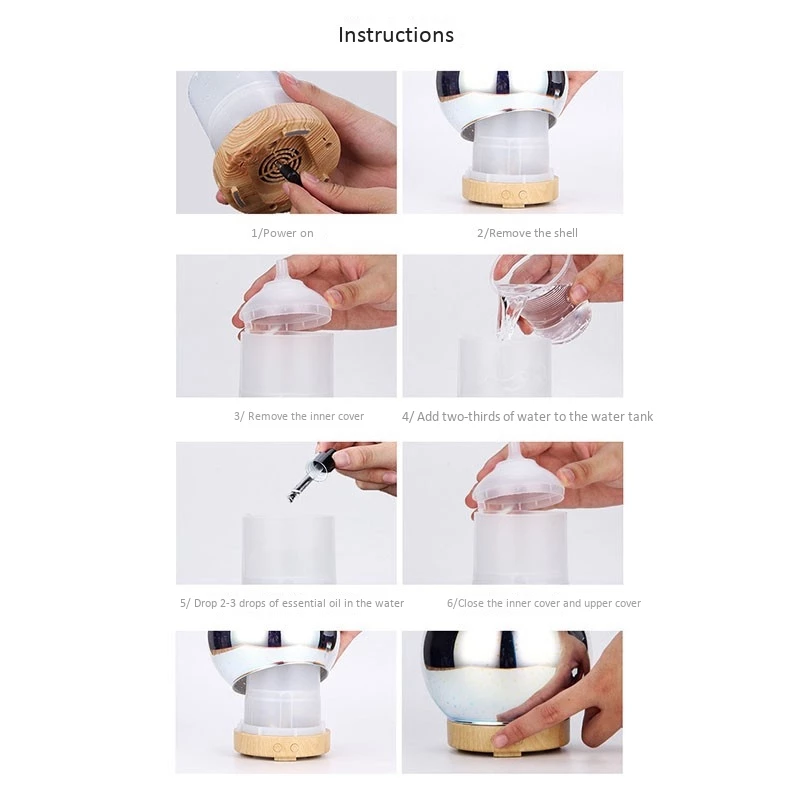 Instructions

1/Power on

2/Remove the shell

3/ Remove the inner cover

4/ Add two-thirds of water to the water tank

5/ Drop 2-3 drops of essential oil in the water

6/Close the inner cover and upper cover