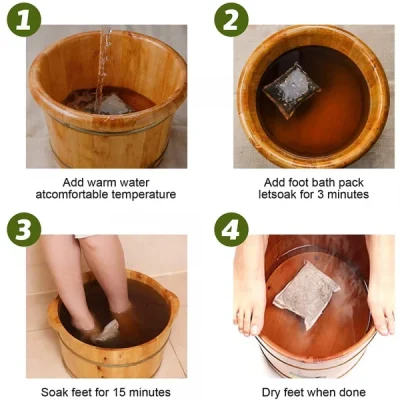 1

Add warm water atcomfortable temperature

2

Add foot bath pack letsoak for 3 minutes

3

Soak feet for 15 minutes

4

Dry feet when done