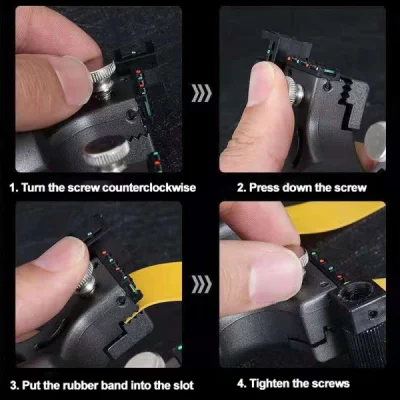 1. Turn the screw counterclockwise

2. Press down the screw

3. Put the rubber band into the slot

4. Tighten the screws