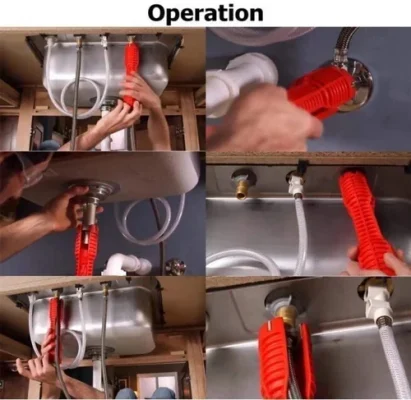 Operation