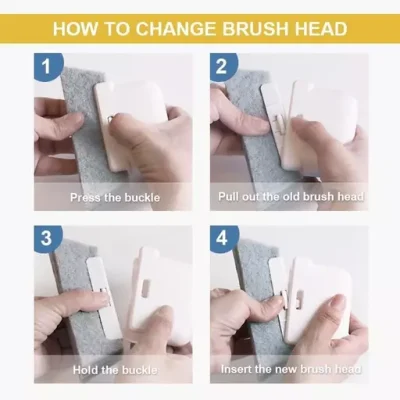 HOW TO CHANGE BRUSH HEAD

1

Press the buckle

2

Pull out the old brush head

3

Hold the buckle

4

Insert the new brush head