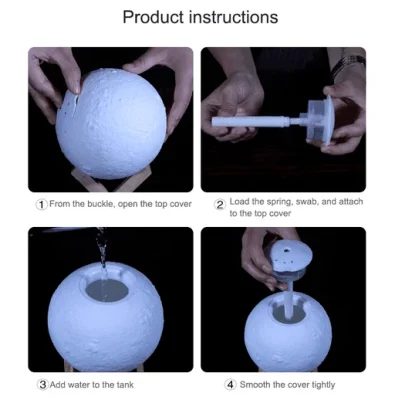 Product instructions

① From the buckle, open the top cover

② Load the spring, swab, and attach to the top cover

③ Add water to the tank

④ Smooth the cover tightly