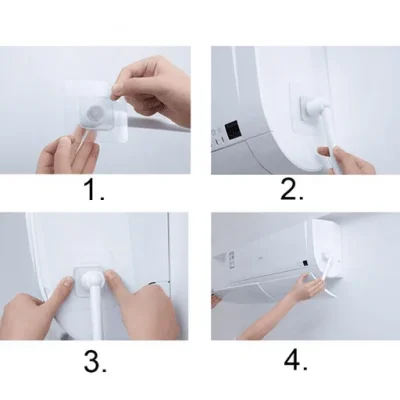 1.

2.

3.

4.