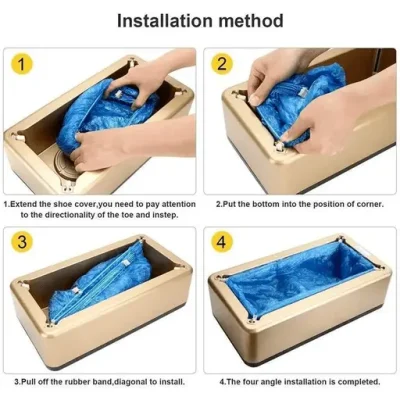 Installation method

1

1.Extend the shoe cover,you need to pay attention to the directionality of the toe and instep.

2

2.Put the bottom into the position of corner.

3

3.Pull off the rubber band,diagonal to install.

4

4.The four angle installation is completed.