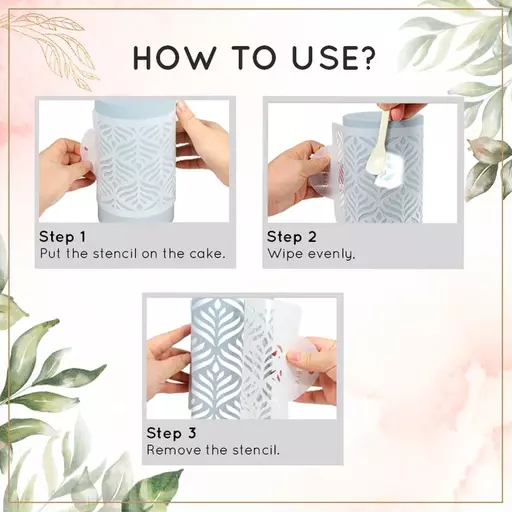 HOW TO USE?

Step 1
Put the stencil on the cake.

Step 2
Wipe evenly.

Step 3
Remove the stencil.