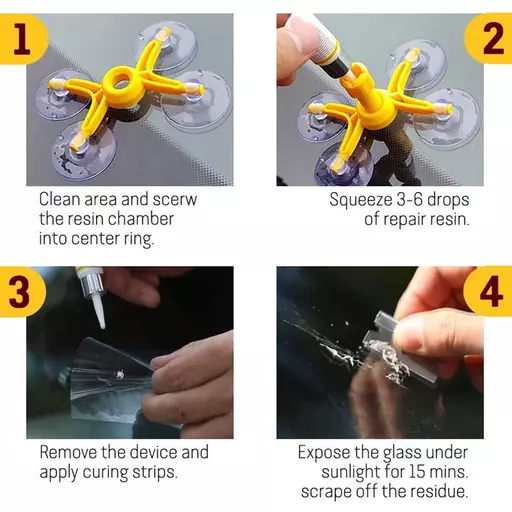 1

Clean area and scerw the resin chamber into center ring.

2

Squeeze 3-6 drops of repair resin.

3

Remove the device and apply curing strips.

4

Expose the glass under sunlight for 15 mins. scrape off the residue.