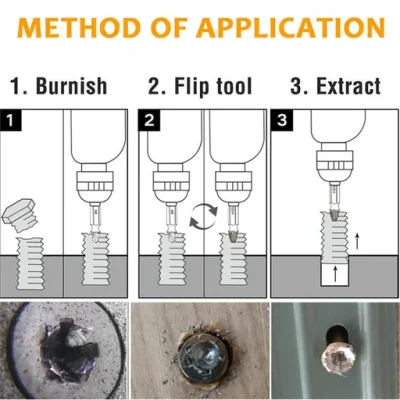 METHOD OF APPLICATION

1. Burnish

2. Flip tool

3. Extract

1

2

3