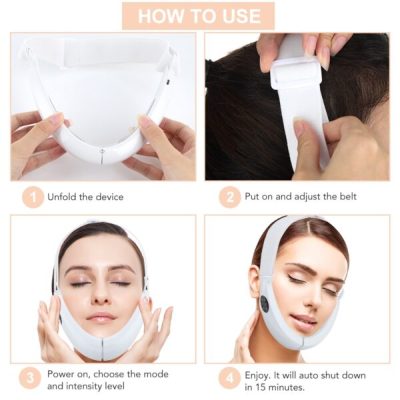 HOW TO USE

1 Unfold the device

2 Put on and adjust the belt

3 Power on, choose the mode and intensity level

4 Enjoy. It will auto shut down in 15 minutes.