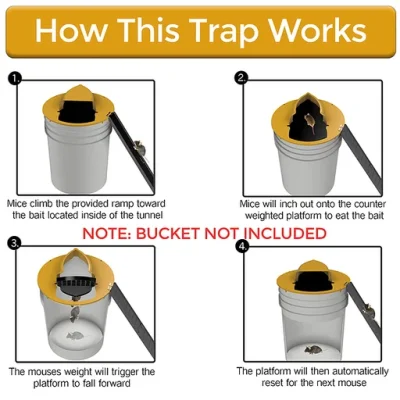 How This Trap Works

1.

Mice climb the provided ramp toward the bait located inside of the tunnel

2.

Mice will inch out onto the counter weighted platform to eat the bait

NOTE: BUCKET NOT INCLUDED

3.

The mouses weight will trigger the platform to fall forward

4.

The platform will then automatically reset for the next mouse