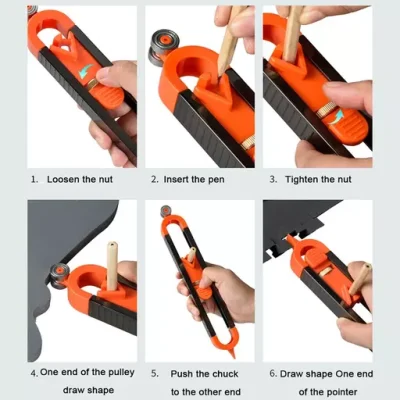 1. Loosen the nut

2. Insert the pen

3. Tighten the nut

4. One end of the pulley draw shape

5. Push the chuck to the other end

6. Draw shape One end of the pointer