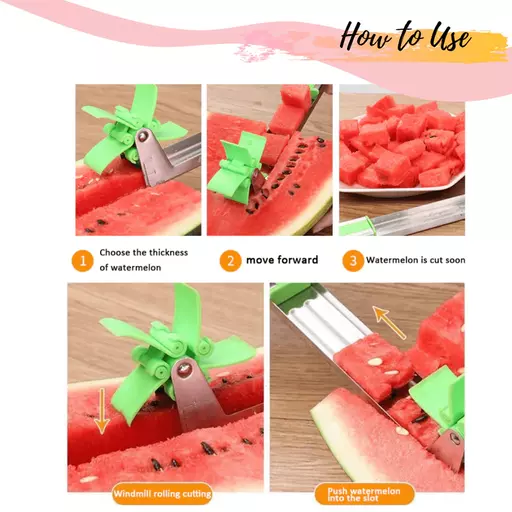 How to Use

1 Choose the thickness of watermelon

2 move forward

3 Watermelon is cut soon

Windmill rolling cutting

Push watermelon into the slot