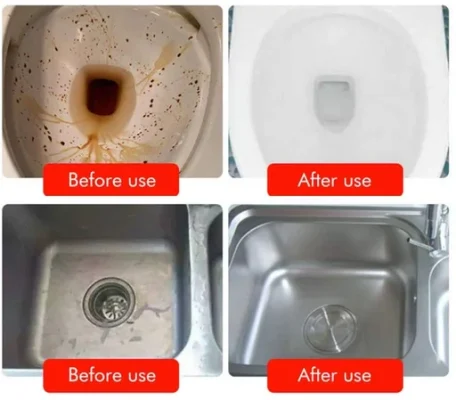 Before use

After use

Before use

After use