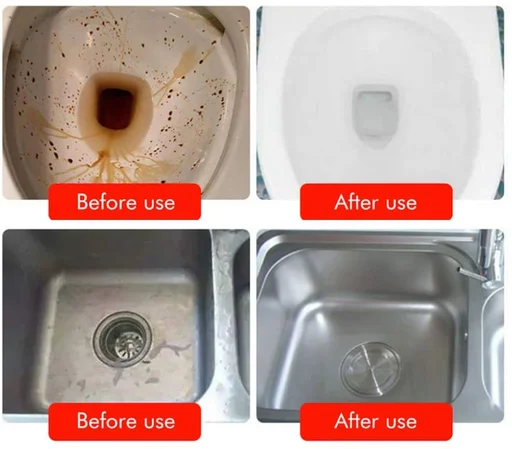 Before use

After use

Before use

After use