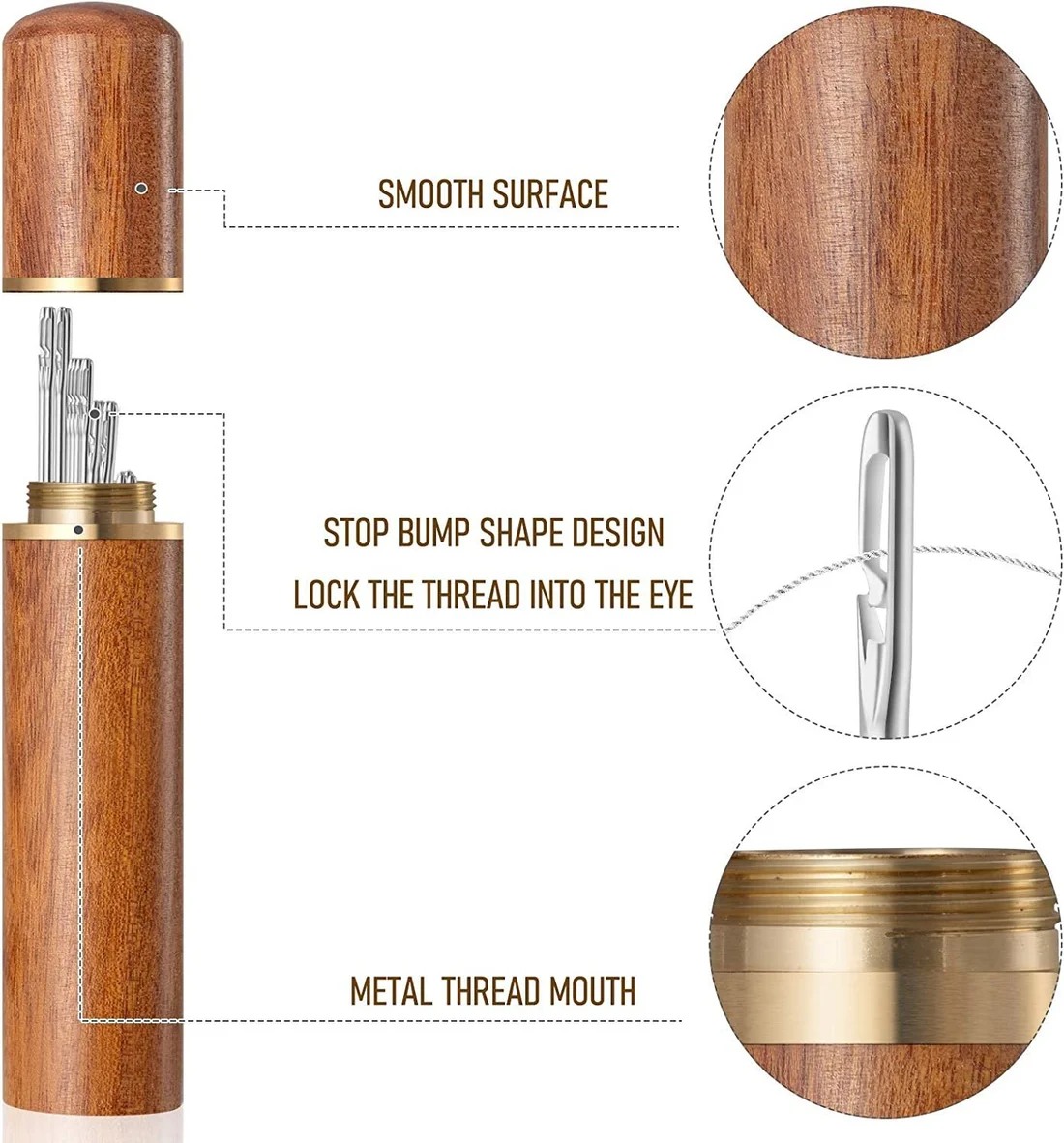 SMOOTH SURFACE

STOP BUMP SHAPE DESIGN
LOCK THE THREAD INTO THE EYE

METAL THREAD MOUTH