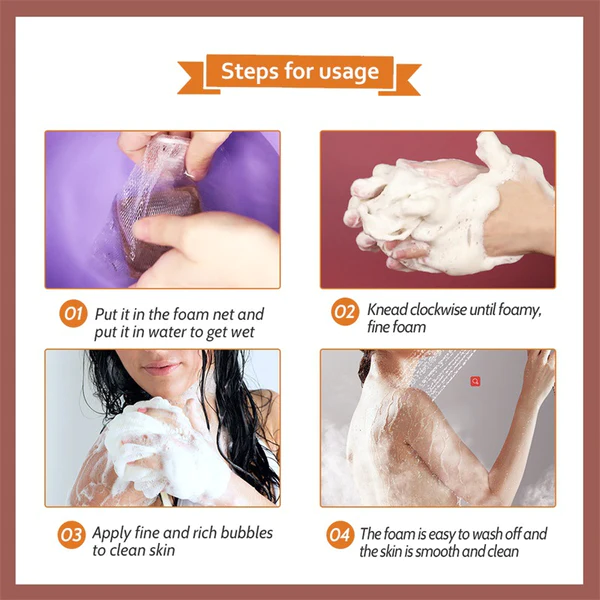 Steps for usage

01 Put it in the foam net and put it in water to get wet

02 Knead clockwise until foamy, fine foam

03 Apply fine and rich bubbles to clean skin

04 The foam is easy to wash off and the skin is smooth and clean