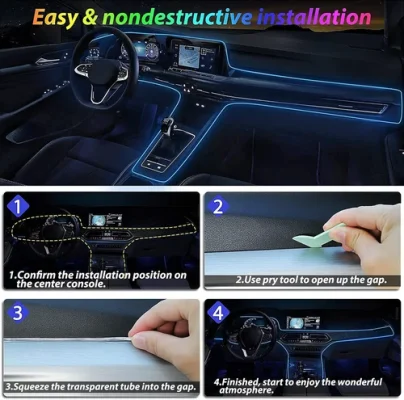 Easy & nondestructive installation

1

1.Confirm the installation position on the center console.

2

2.Use pry tool to open up the gap.

3

3.Squeeze the transparent tube into the gap.

4

4.Finished, start to enjoy the wonderful atmosphere.