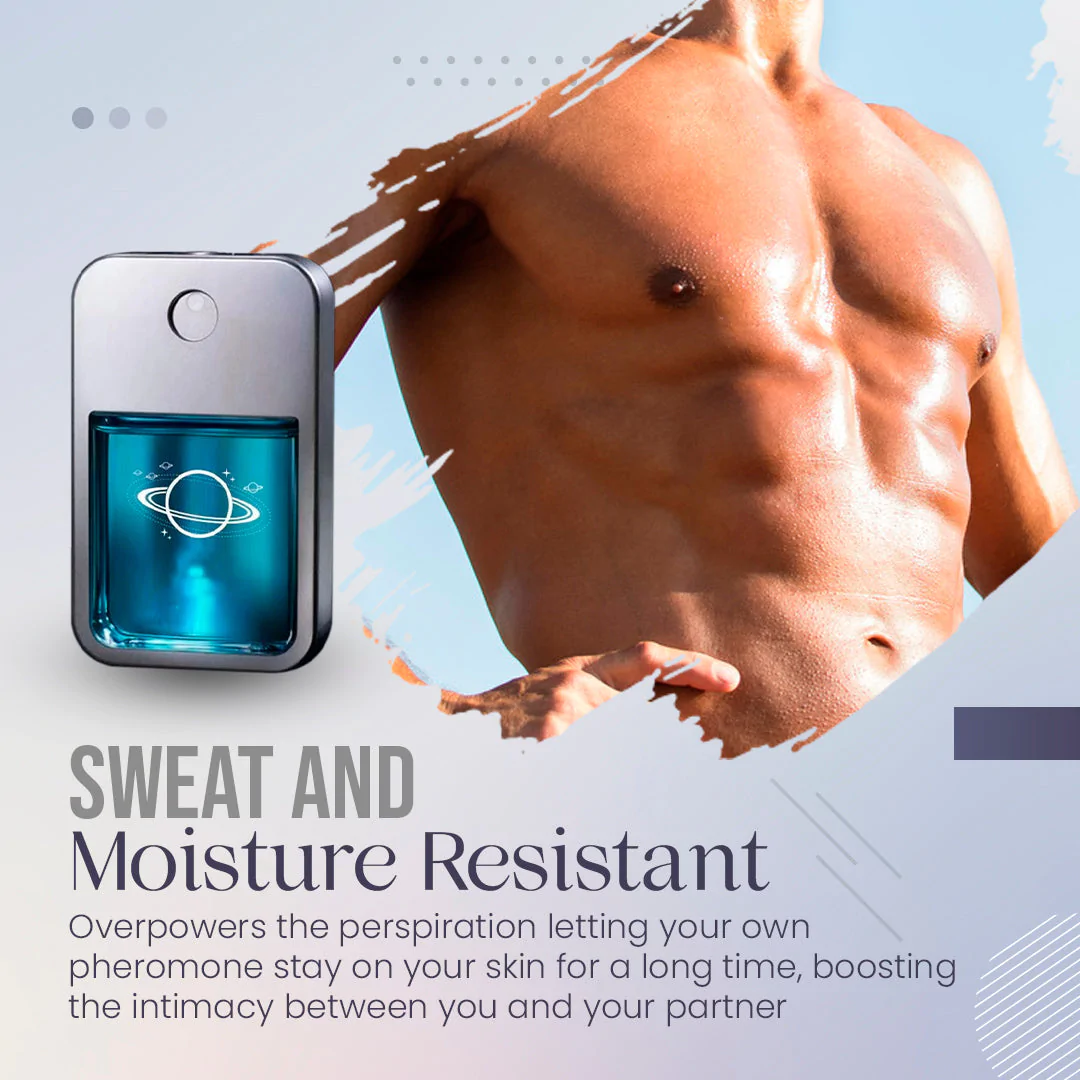 SWEAT AND
Moisture Resistant

Overpowers the perspiration letting your own pheromone stay on your skin for a long time, boosting the intimacy between you and your partner