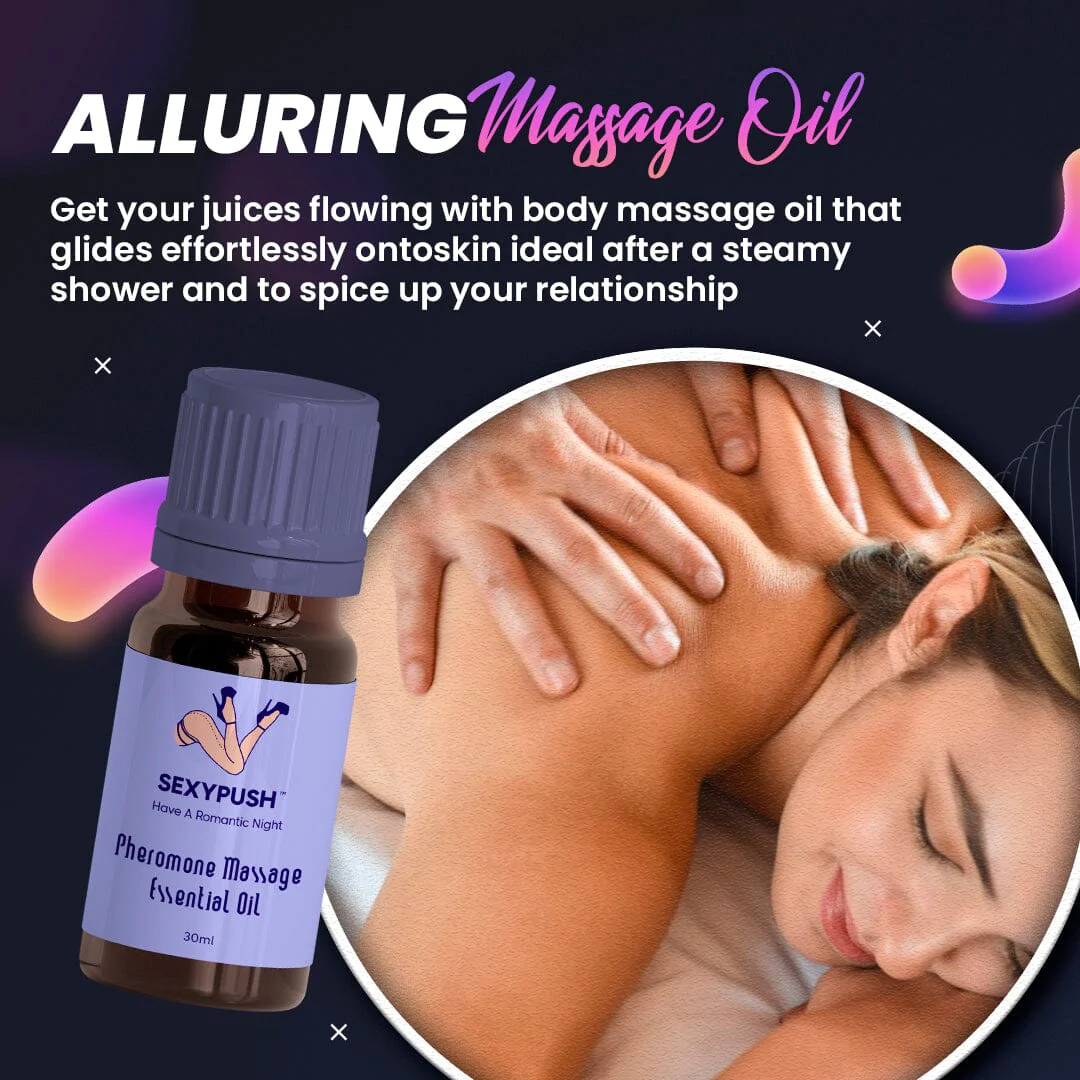 ALLURING Massage Oil

Get your juices flowing with body massage oil that glides effortlessly ontoskin ideal after a steamy shower and to spice up your relationship

SEXYPUSH™
Have A Romantic Night

Pheromone Massage Essential Oil

30ml