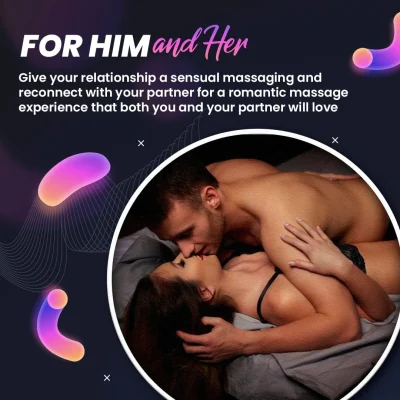 FOR HIM and Her

Give your relationship a sensual massaging and reconnect with your partner for a romantic massage experience that both you and your partner will love