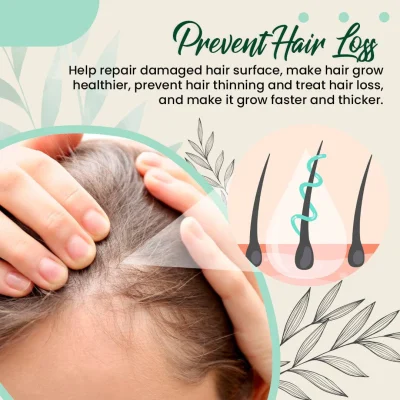 Prevent Hair Loss

Help repair damaged hair surface, make hair grow healthier, prevent hair thinning and treat hair loss, and make it grow faster and thicker.