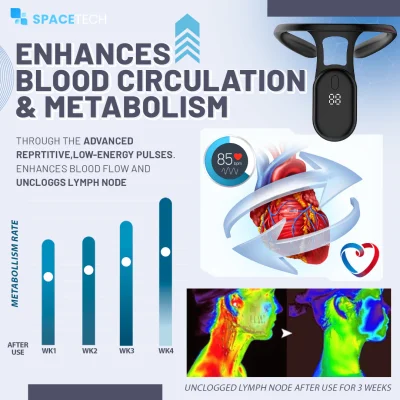 SPACETECH

ENHANCES BLOOD CIRCULATION & METABOLISM

88

THROUGH THE ADVANCED REPRTITIVE,LOW-ENERGY PULSES. ENHANCES BLOOD FLOW AND UNCLOGGS LYMPH NODE

85 bpm

METABOLLISM RATE

AFTER USE

WK1

WK2

WK3

WK4

UNCLOGGED LYMPH NODE AFTER USE FOR 3 WEEKS