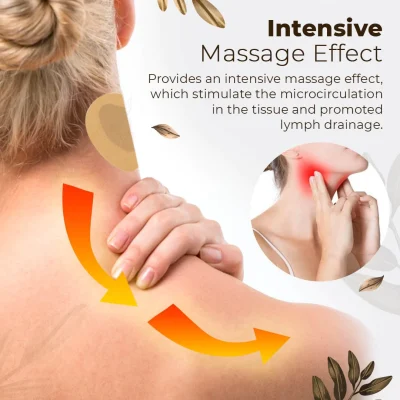 Intensive
Massage Effect

Provides an intensive massage effect, which stimulate the microcirculation in the tissue and promoted lymph drainage.