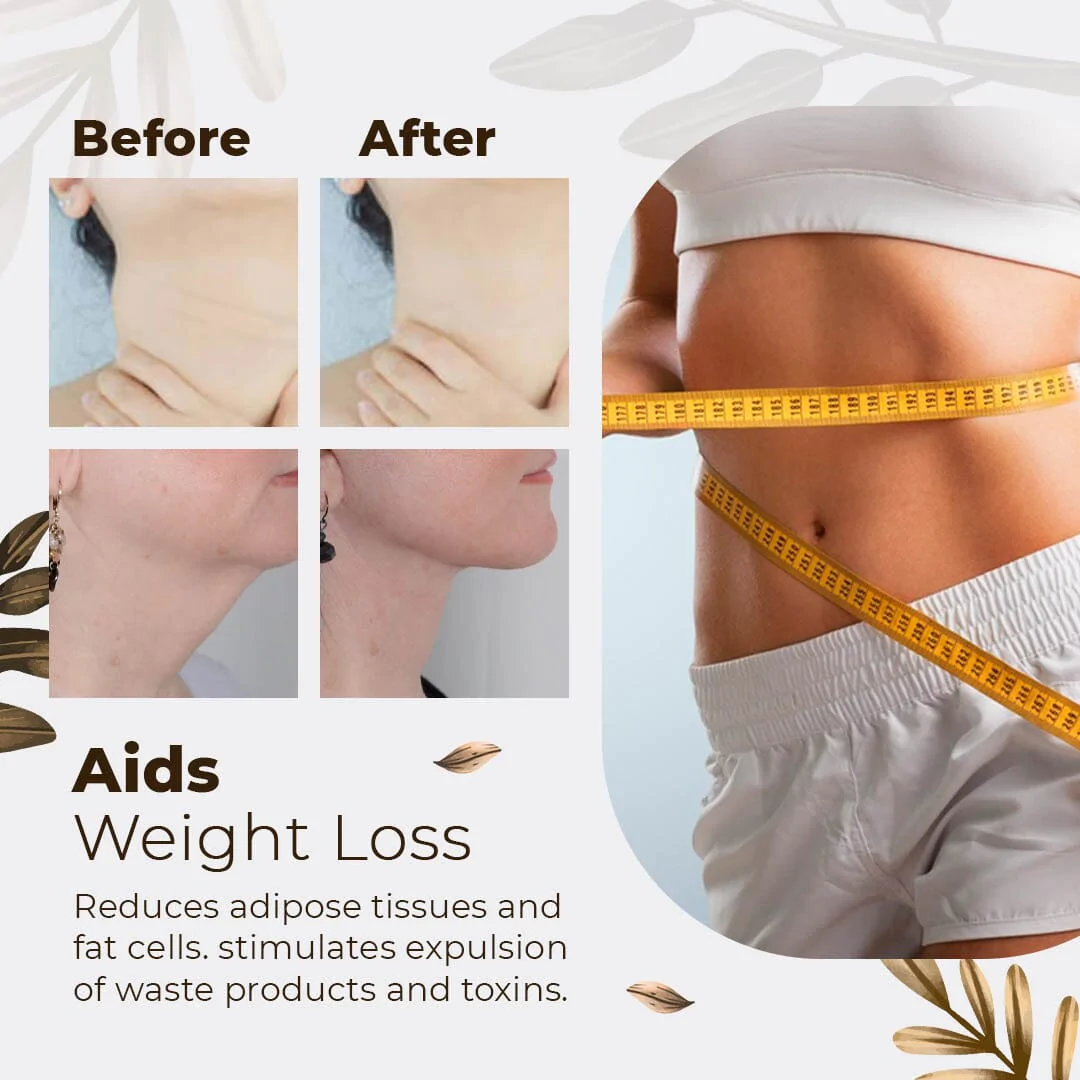 Before After

Aids
Weight Loss

Reduces adipose tissues and fat cells. stimulates expulsion of waste products and toxins.