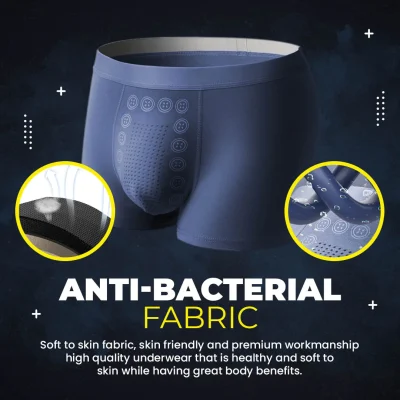 ANTI-BACTERIAL
FABRIC

Soft to skin fabric, skin friendly and premium workmanship high quality underwear that is healthy and soft to skin while having great body benefits.