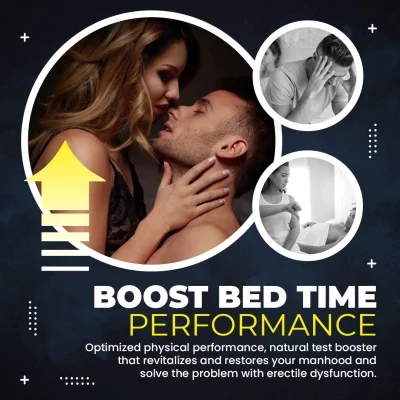 BOOST BED TIME
PERFORMANCE

Optimized physical performance, natural test booster that revitalizes and restores your manhood and solve the problem with erectile dysfunction.