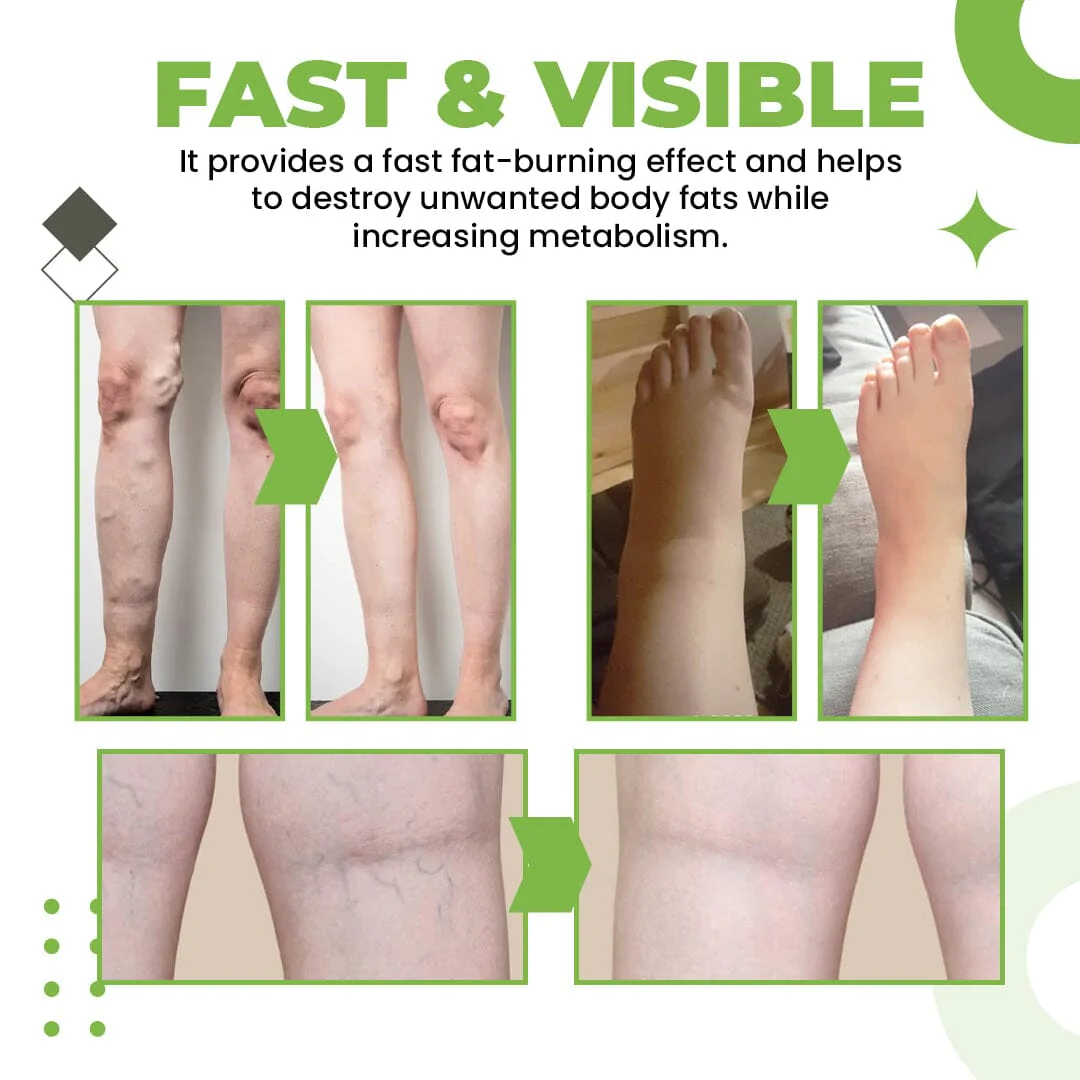 FAST & VISIBLE

It provides a fast fat-burning effect and helps to destroy unwanted body fats while increasing metabolism.