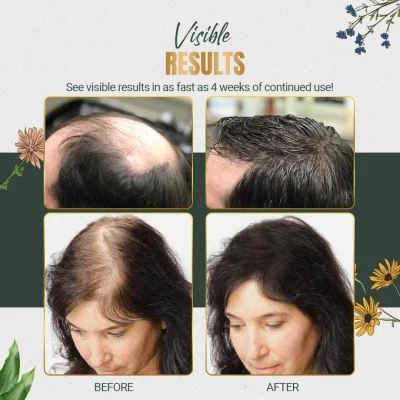 Visible
RESULTS
See visible results in as fast as 4 weeks of continued use!

BEFORE

AFTER