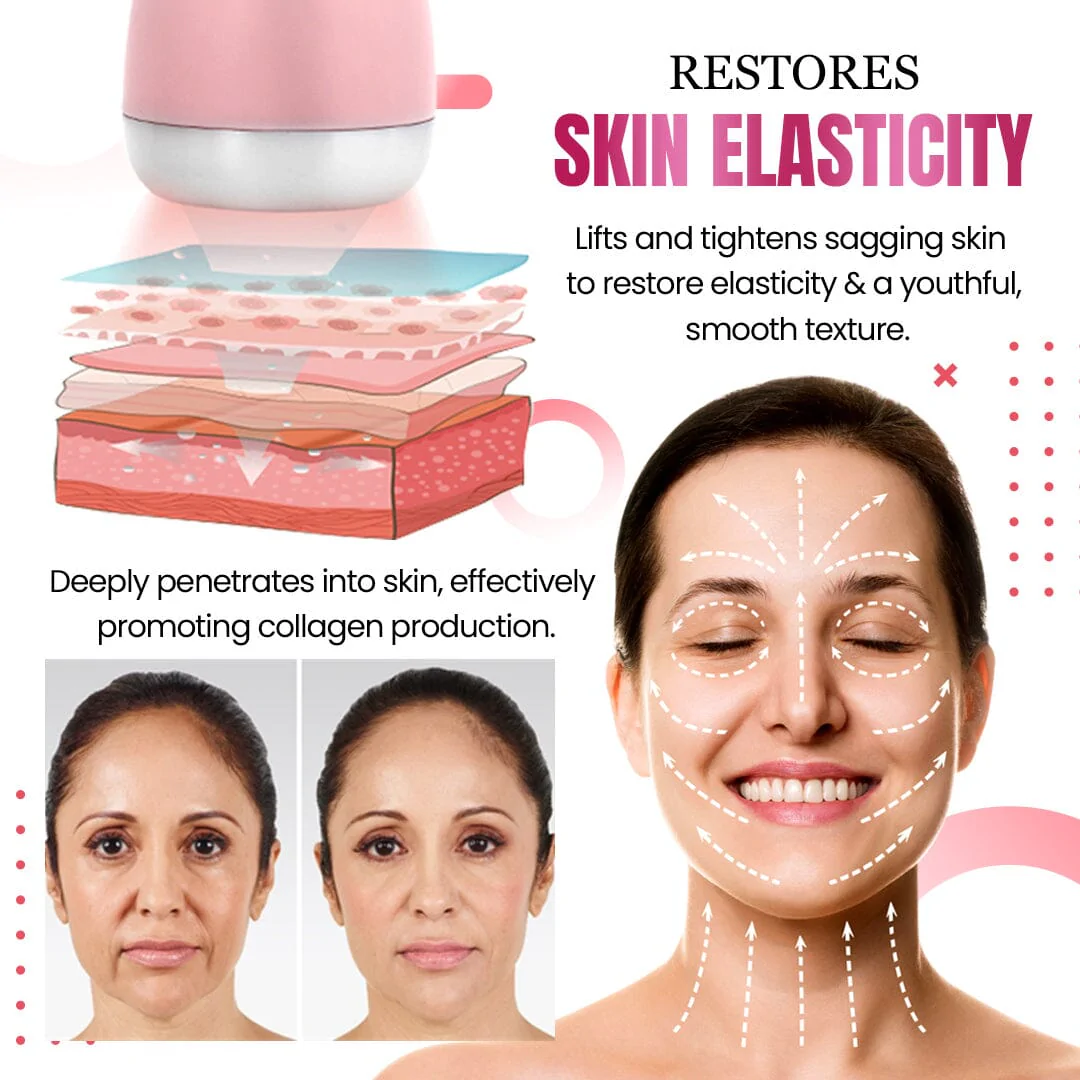 RESTORES
SKIN ELASTICITY

Lifts and tightens sagging skin to restore elasticity & a youthful, smooth texture.

Deeply penetrates into skin, effectively promoting collagen production.