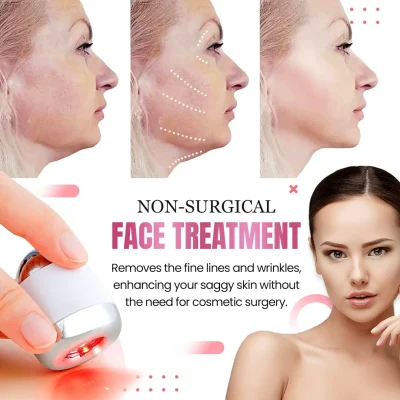 NON-SURGICAL
FACE TREATMENT

Removes the fine lines and wrinkles, enhancing your saggy skin without the need for cosmetic surgery.