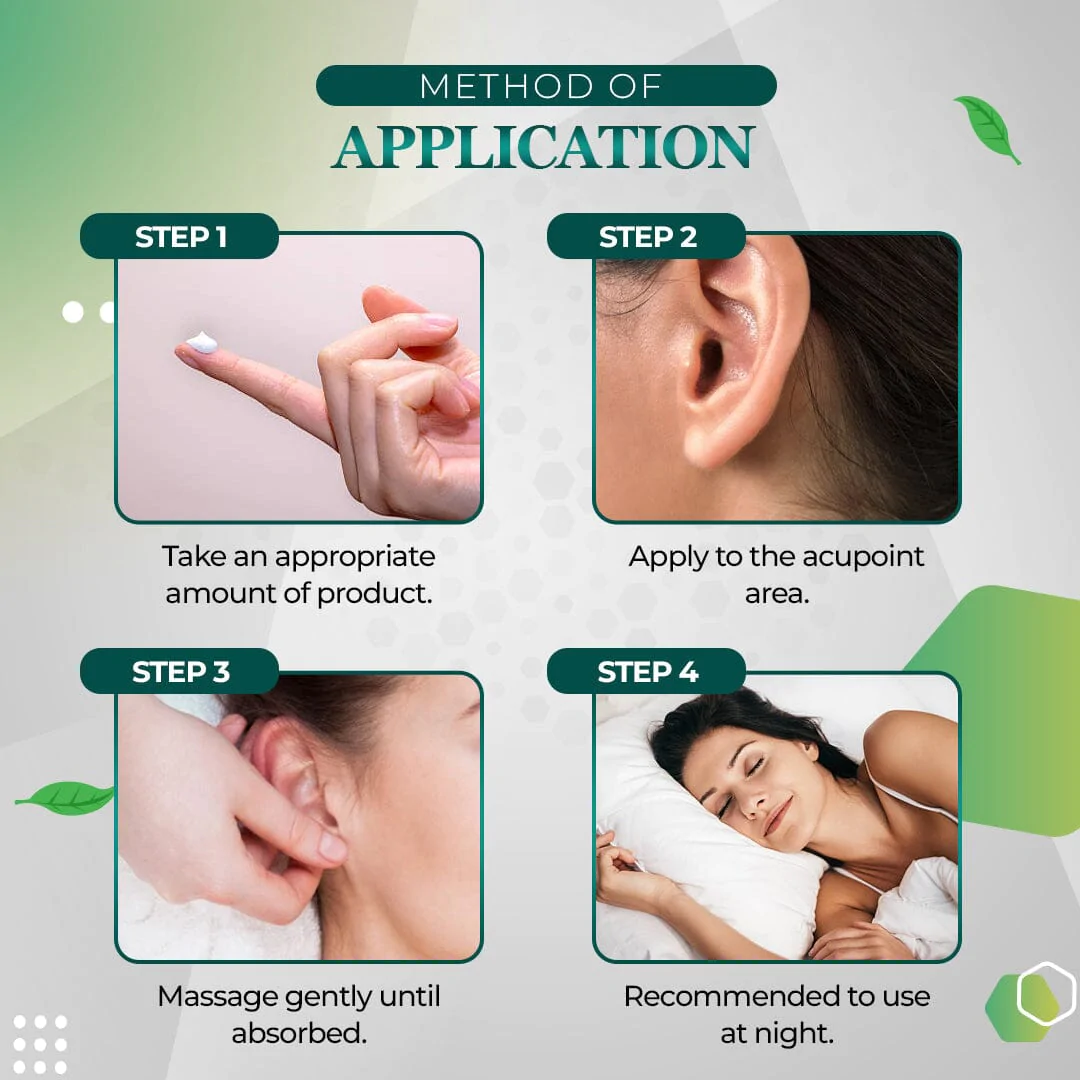 METHOD OF
APPLICATION

STEP 1

Take an appropriate amount of product.

STEP 2

Apply to the acupoint area.

STEP 3

Massage gently until absorbed.

STEP 4

Recommended to use at night.