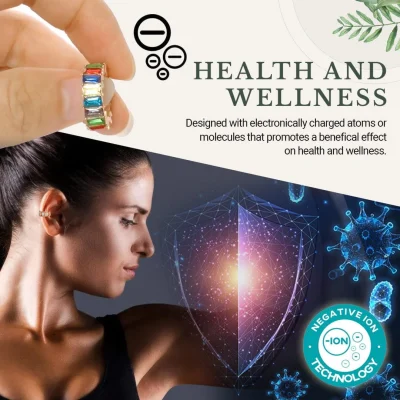 HEALTH AND WELLNESS

Designed with electronically charged atoms or molecules that promotes a benefical effect on health and wellness.

NEGATIVE ION
-ION
TECHNOLOGY