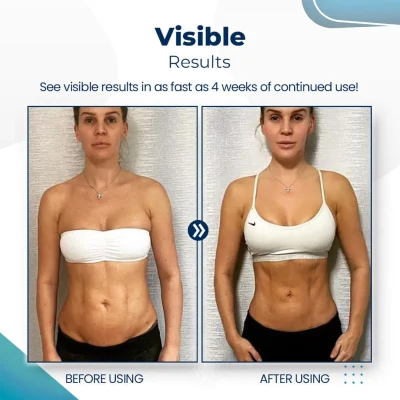 Visible
Results

See visible results in as fast as 4 weeks of continued use!

BEFORE USING

AFTER USING