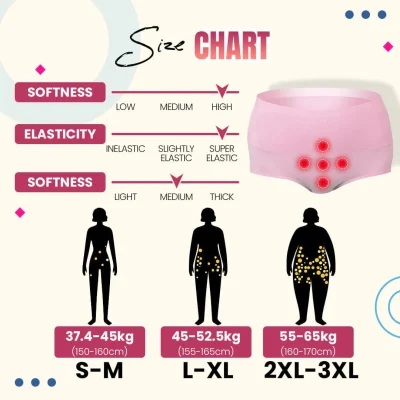 Size CHART

SOFTNESS
LOW MEDIUM HIGH

ELASTICITY
INELASTIC SLIGHTLY ELASTIC SUPER ELASTIC

SOFTNESS
LIGHT MEDIUM THICK

37.4-45kg
(150-160cm)
S-M

45-52.5kg
(155-165cm)
L-XL

55-65kg
(160-170cm)
2XL-3XL