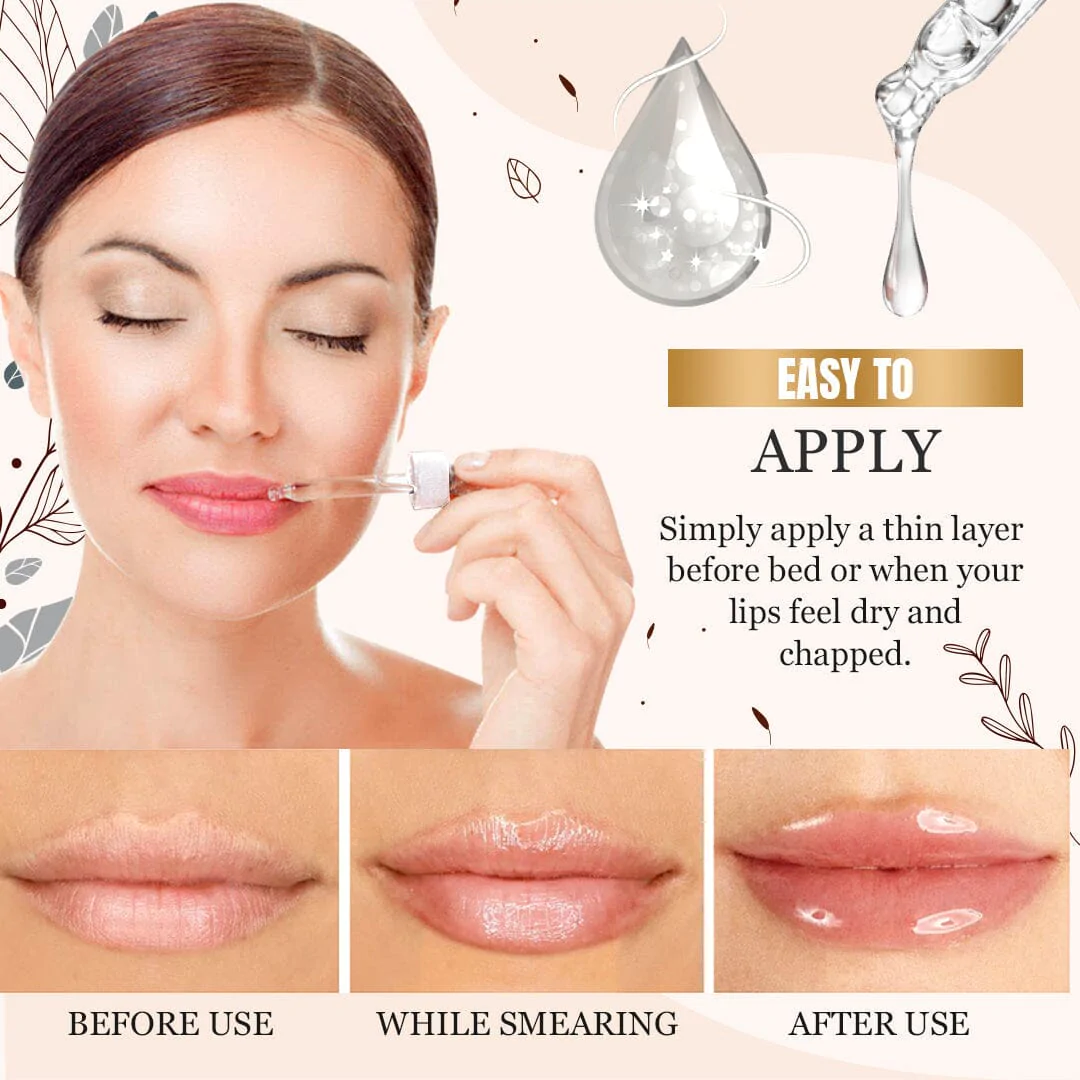 EASY TO
APPLY

Simply apply a thin layer before bed or when your lips feel dry and chapped.

BEFORE USE

WHILE SMEARING

AFTER USE