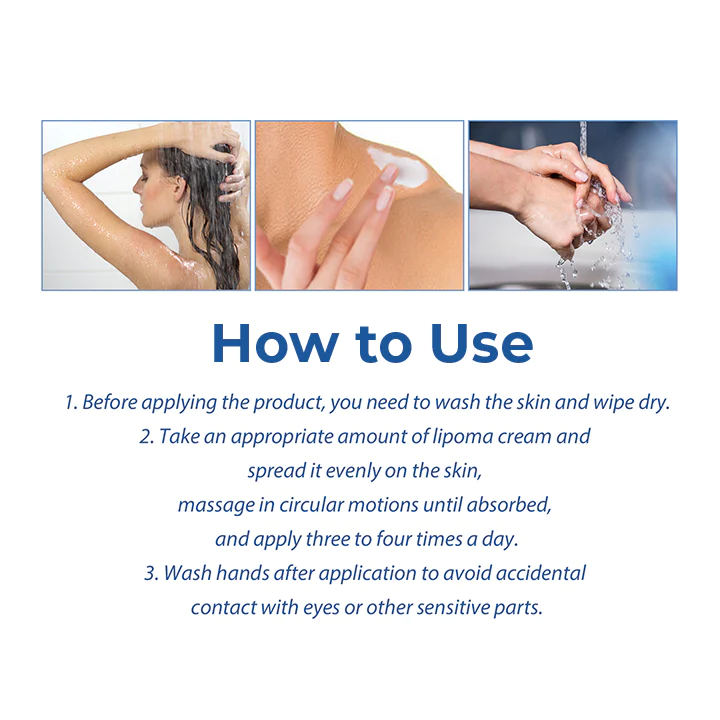 How to Use

1. Before applying the product, you need to wash the skin and wipe dry.
2. Take an appropriate amount of lipoma cream and spread it evenly on the skin, massage in circular motions until absorbed, and apply three to four times a day.
3. Wash hands after application to avoid accidental contact with eyes or other sensitive parts.