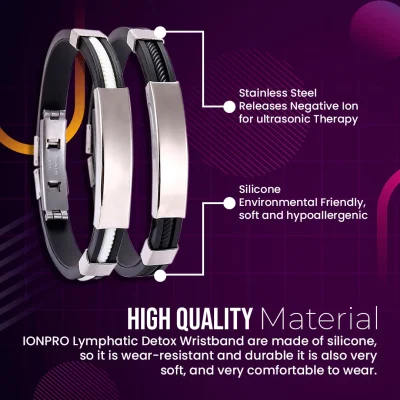 Stainless Steel
Releases Negative Ion
for ultrasonic Therapy

Silicone
Environmental Friendly,
soft and hypoallergenic

HIGH QUALITY Material

IONPRO Lymphatic Detox Wristband are made of silicone, so it is wear-resistant and durable it is also very soft, and very comfortable to wear.