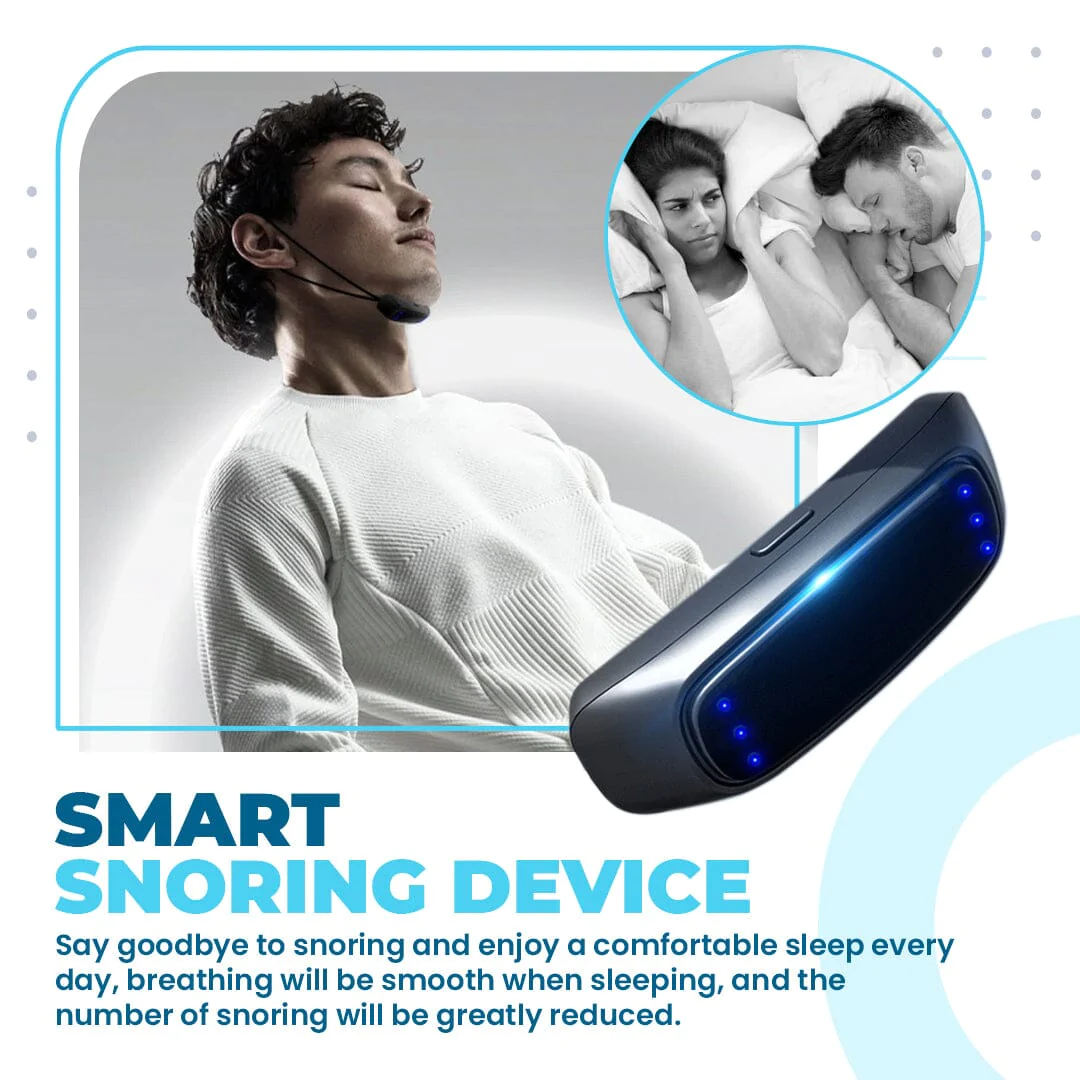 SMART
SNORING DEVICE

Say goodbye to snoring and enjoy a comfortable sleep every day, breathing will be smooth when sleeping, and the number of snoring will be greatly reduced.