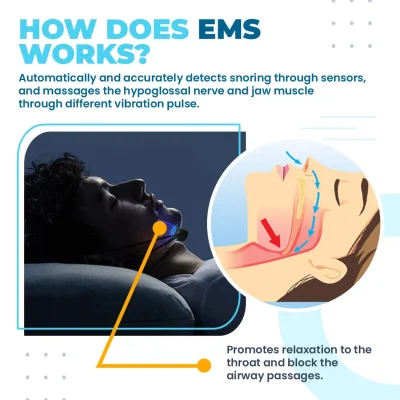 HOW DOES EMS WORKS?

Automatically and accurately detects snoring through sensors, and massages the hypoglossal nerve and jaw muscle through different vibration pulse.

Promotes relaxation to the throat and block the airway passages.