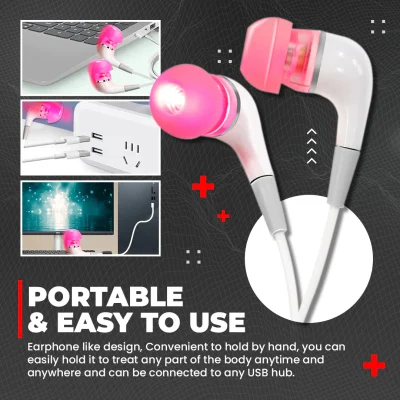 PORTABLE & EASY TO USE

Earphone like design, Convenient to hold by hand, you can easily hold it to treat any part of the body anytime and anywhere and can be connected to any USB hub.