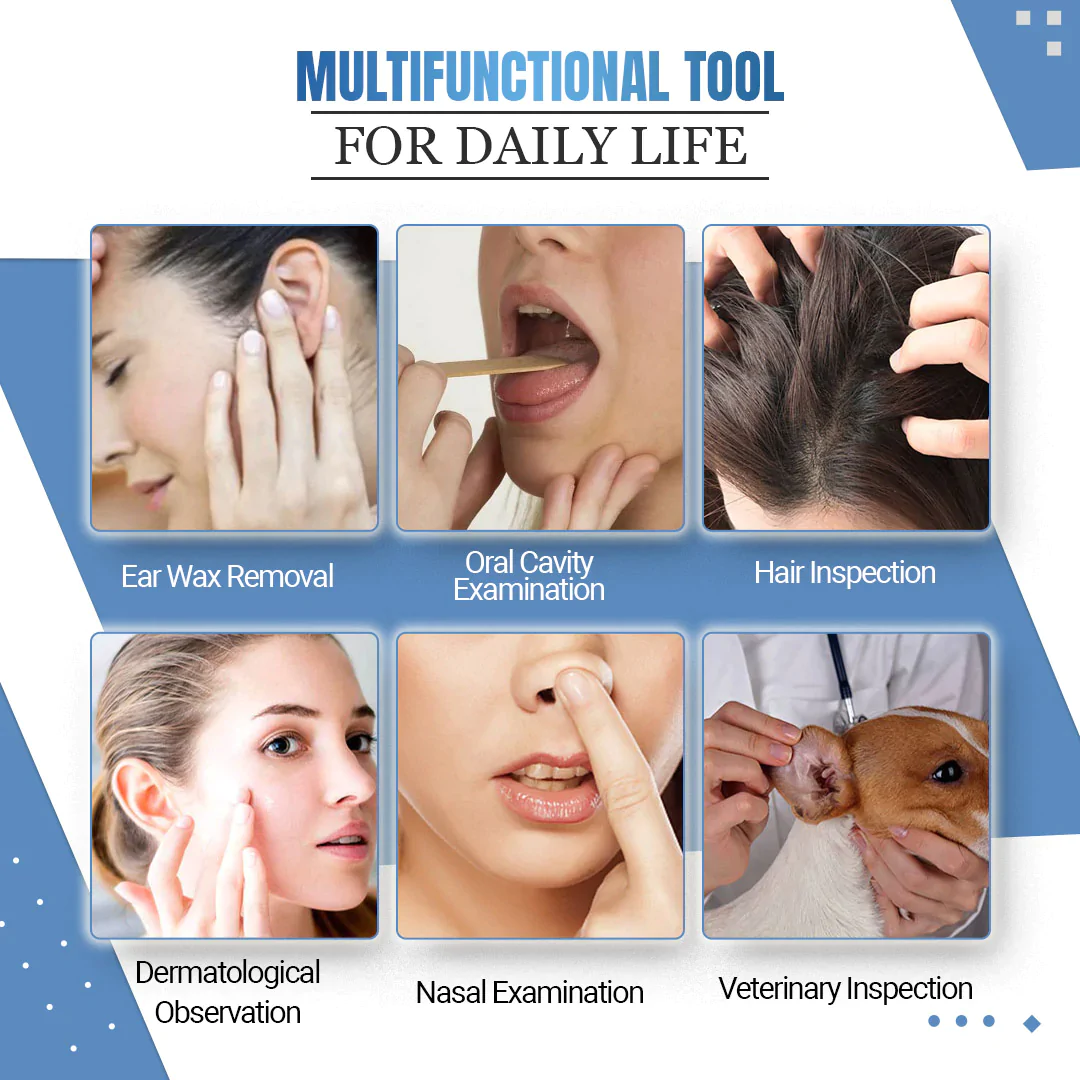 MULTIFUNCTIONAL TOOL
FOR DAILY LIFE

Ear Wax Removal

Oral Cavity Examination

Hair Inspection

Dermatological Observation

Nasal Examination

Veterinary Inspection