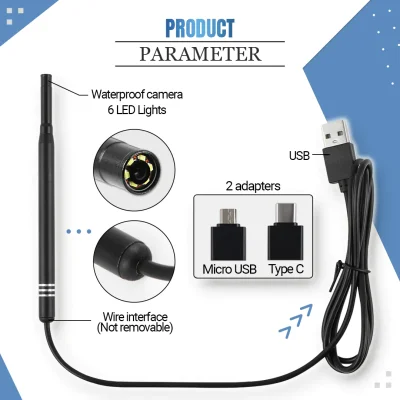 PRODUCT
PARAMETER

Waterproof camera
6 LED Lights

USB

2 adapters

Micro USB
Type C

Wire interface
(Not removable)