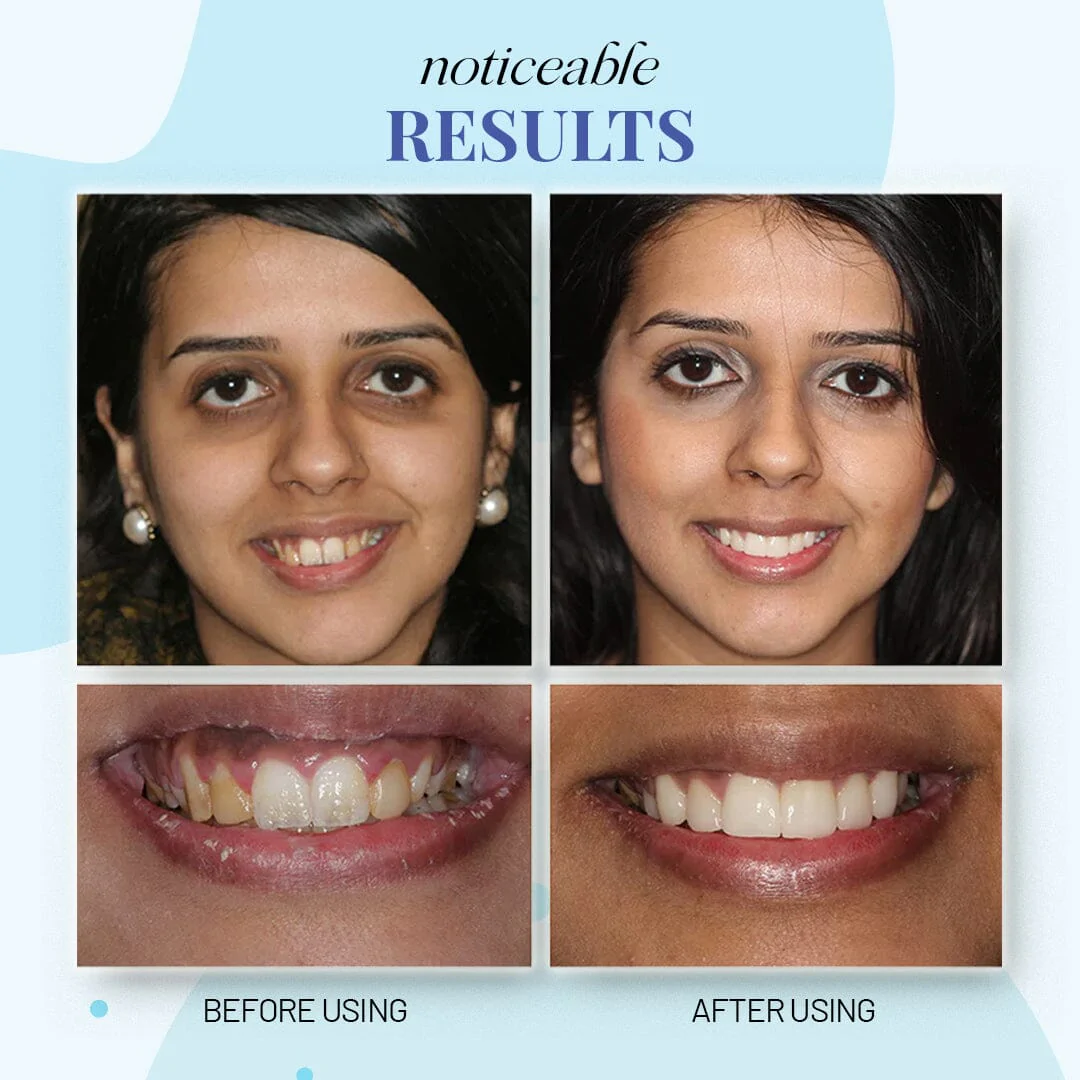 noticeable
RESULTS

BEFORE USING

AFTER USING