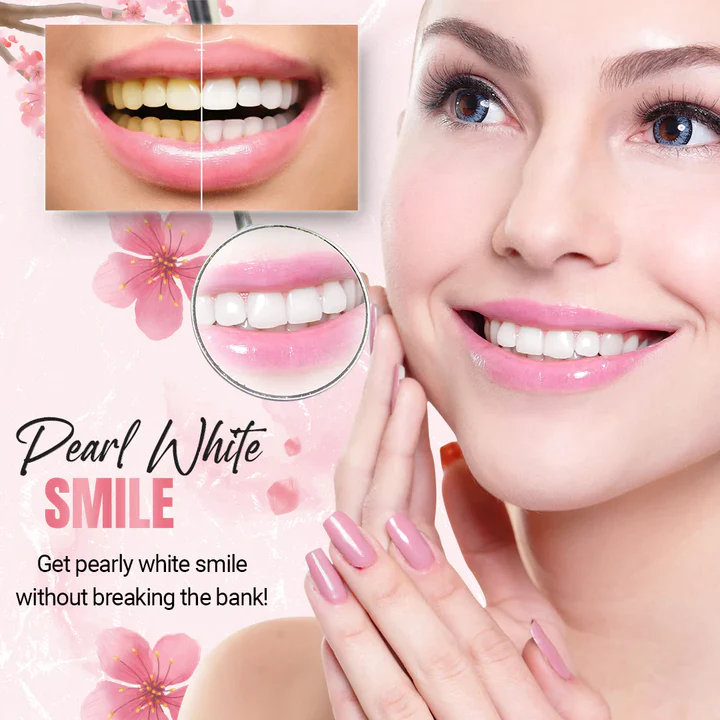 Pearl White
SMILE
Get pearly white smile without breaking the bank!