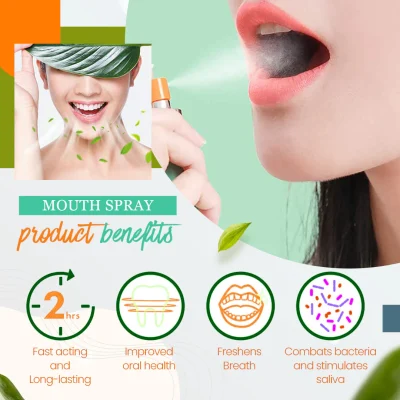 MOUTH SPRAY

product benefits

2 hrs

Fast acting and Long-lasting

Improved oral health

Freshens Breath

Combats bacteria and stimulates saliva