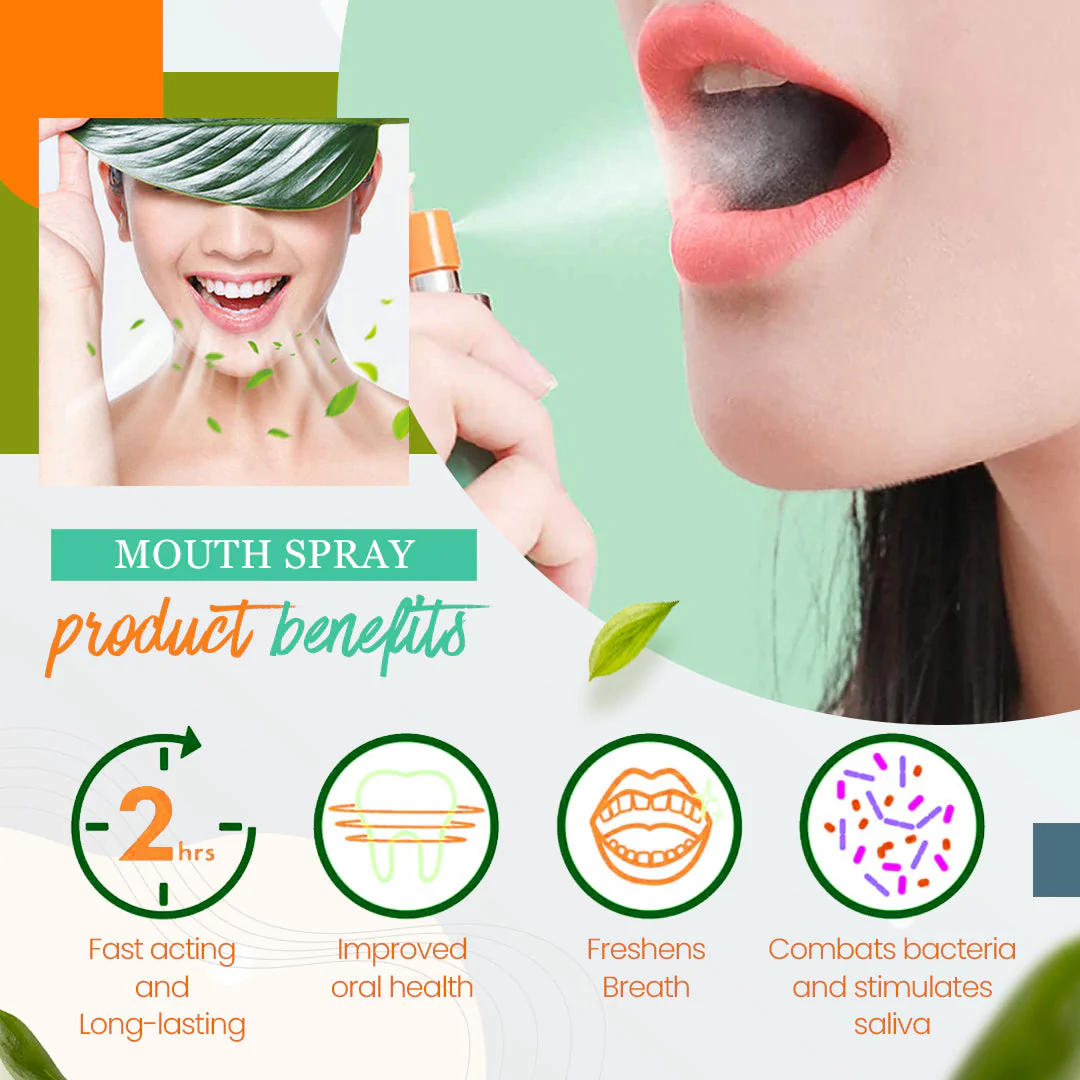 MOUTH SPRAY

product benefits

2 hrs

Fast acting and Long-lasting

Improved oral health

Freshens Breath

Combats bacteria and stimulates saliva